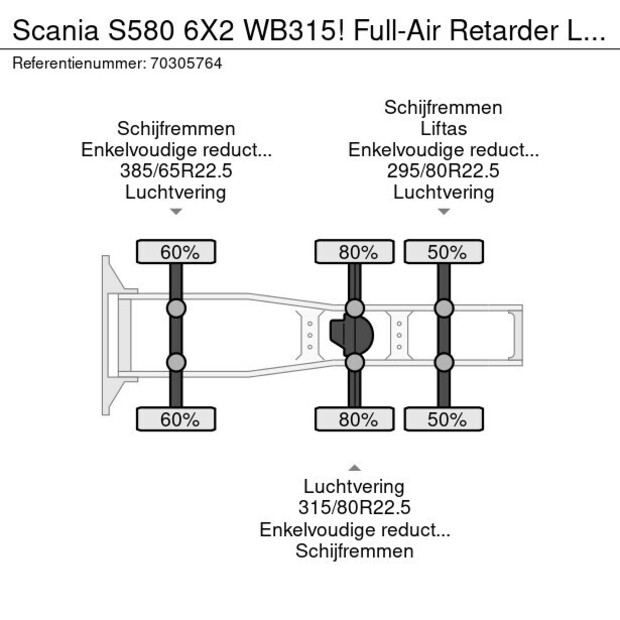 Scania S580 6X2 WB315! Full-Air Retarder L...
Referentienummer: 70305764

Schijfremmen
Enkelvoudige reduct...
385/65R22.5
Luchtvering

Schijfremmen
Liftas
Enkelvoudige reduct...
295/80R22.5
Luchtvering

60%
80%
50%

60%
80%
50%

Luchtvering
315/80R22.5
Enkelvoudige reduct...
Schijfremmen