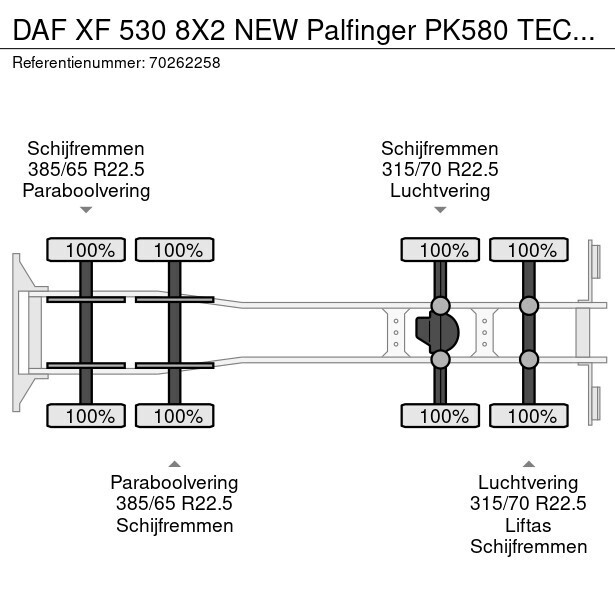 DAF XF 530 8X2 NEW Palfinger PK580 TEC...
Referentienummer: 70262258

Schijfremmen
385/65 R22.5
Paraboolvering

Schijfremmen
315/70 R22.5
Luchtvering

100%
100%
100%
100%

100%
100%
100%
100%

Paraboolvering
385/65 R22.5
Schijfremmen

Luchtvering
315/70 R22.5
Liftas
Schijfremmen