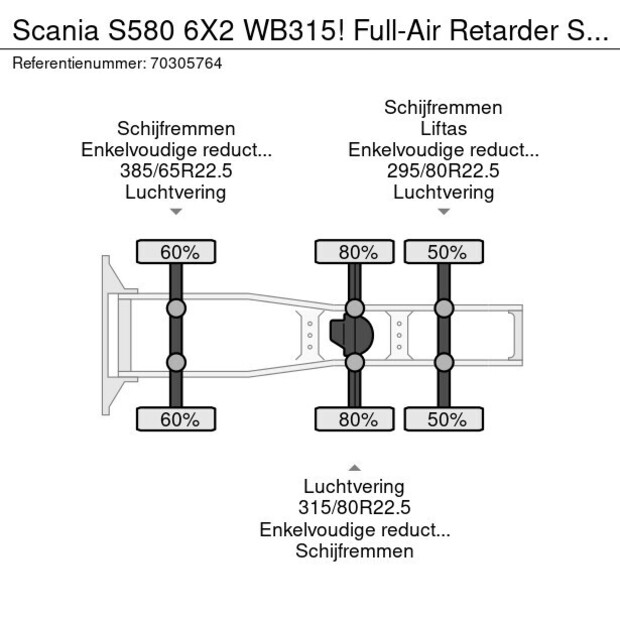 Scania S580 6X2 WB315! Full-Air Retarder S...
Referentienummer: 70305764

Schijfremmen
Enkelvoudige reduct...
385/65R22.5
Luchtvering

Schijfremmen
Liftas
Enkelvoudige reduct...
295/80R22.5
Luchtvering

60%
80%
50%

60%
80%
50%

Luchtvering
315/80R22.5
Enkelvoudige reduct...
Schijfremmen