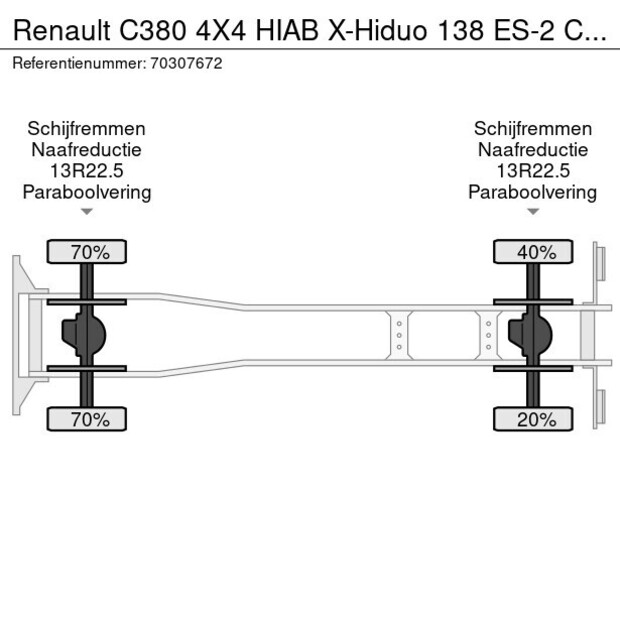 Renault C380 4X4 HIAB X-Hiduo 138 ES-2 C...
Referentienummer: 70307672

Schijfremmen
Naafreductie
13R22.5
Paraboolvering

Schijfremmen
Naafreductie
13R22.5
Paraboolvering

70%

40%

70%

20%