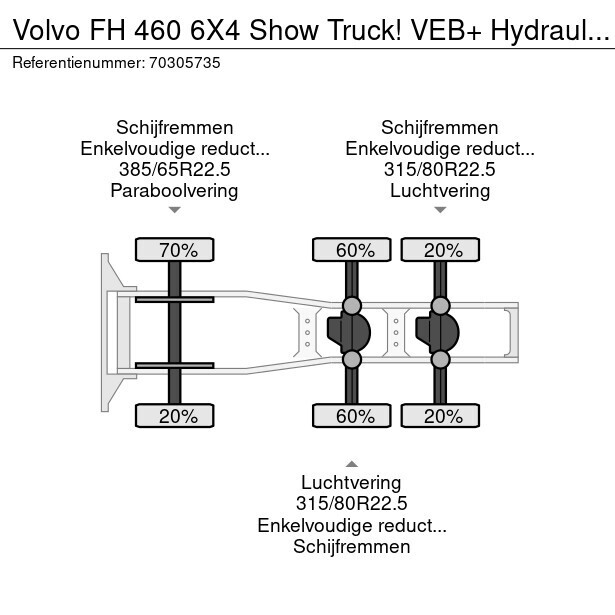 Volvo FH 460 6X4 Show Truck! VEB+ Hydraul...

Referentienummer: 70305735

Schijfremmen
Enkelvoudige reduct...
385/65R22.5
Paraboolvering

Schijfremmen
Enkelvoudige reduct...
315/80R22.5
Luchtvering

70%

60%

20%

20%

60%

20%

Luchtvering
315/80R22.5
Enkelvoudige reduct...
Schijfremmen