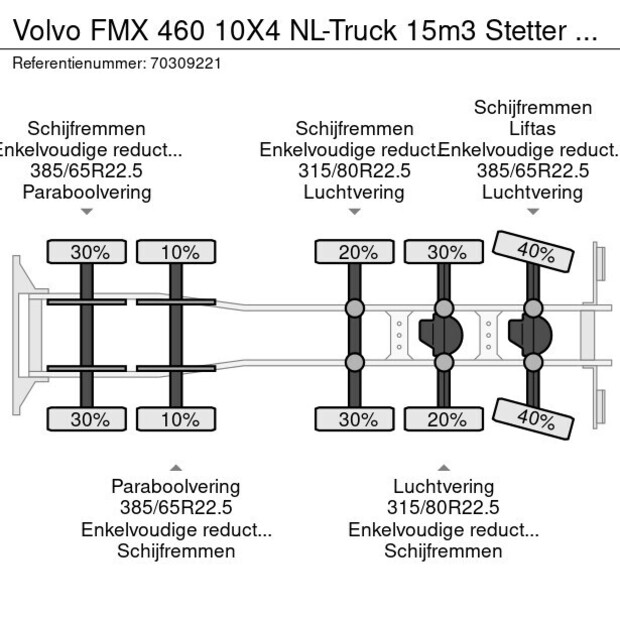 Volvo FMX 460 10X4 NL-Truck 15m3 Stetter ...
Referentienummer: 70309221

Schijfremmen
Enkelvoudige reduct...
385/65R22.5
Paraboolvering

Schijfremmen
Enkelvoudige reduct.
315/80R22.5
Luchtvering

Schijfremmen
Liftas
Enkelvoudige reduct.
385/65R22.5
Luchtvering

30%
10%
20%
30%
40%

30%
10%
30%
20%
40%

Paraboolvering
385/65R22.5
Enkelvoudige reduct...
Schijfremmen

Luchtvering
315/80R22.5
Enkelvoudige reduct...
Schijfremmen