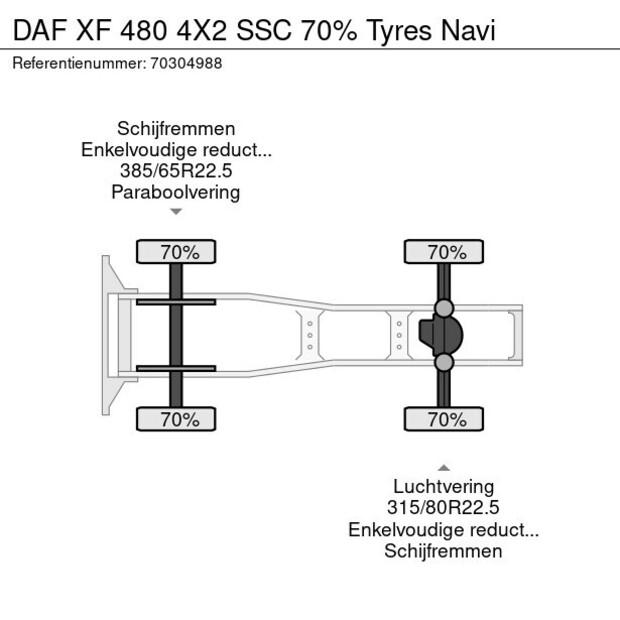 DAF XF 480 4X2 SSC 70% Tyres Navi

Referentienummer: 70304988

Schijfremmen
Enkelvoudige reduct...
385/65R22.5
Paraboolvering

70%

70%

70%

70%

Luchtvering
315/80R22.5
Enkelvoudige reduct...
Schijfremmen