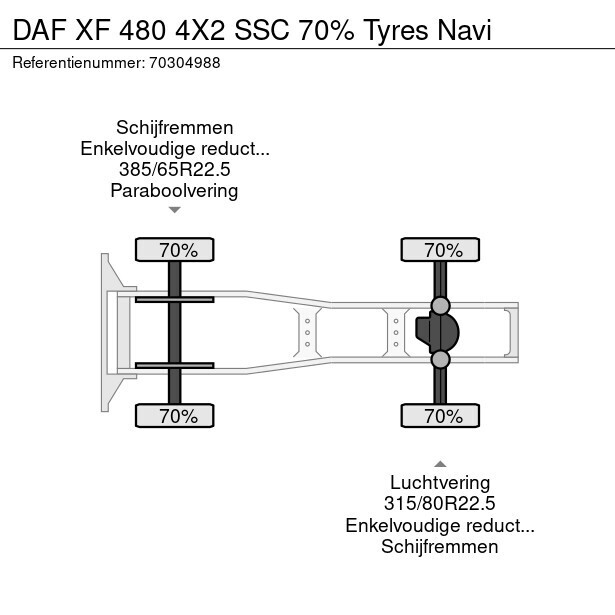 DAF XF 480 4X2 SSC 70% Tyres Navi

Referentienummer: 70304988

Schijfremmen
Enkelvoudige reduct...
385/65R22.5
Paraboolvering

70%

70%

70%

70%

Luchtvering
315/80R22.5
Enkelvoudige reduct...
Schijfremmen