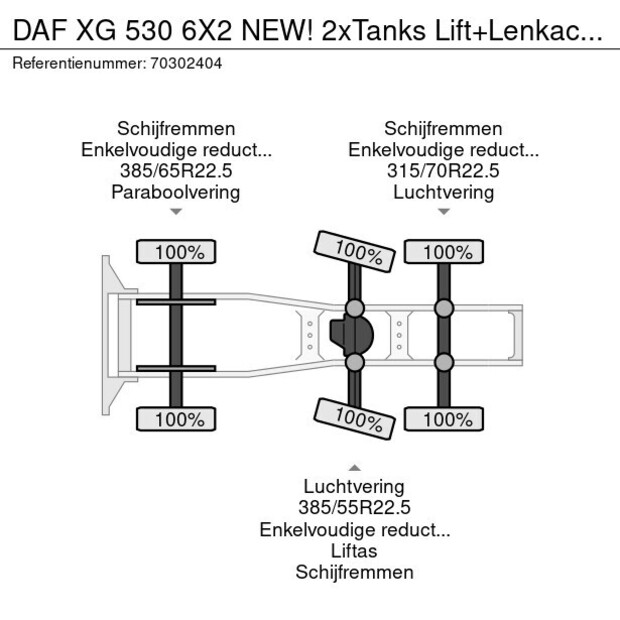 DAF XG 530 6X2 NEW! 2xTanks Lift+Lenkac...

Referentienummer: 70302404

Schijfremmen
Enkelvoudige reduct...
385/65R22.5
Paraboolvering

Schijfremmen
Enkelvoudige reduct...
315/70R22.5
Luchtvering

100%

100%

100%

100%

100%

100%

Luchtvering
385/55R22.5
Enkelvoudige reduct...
Liftas
Schijfremmen