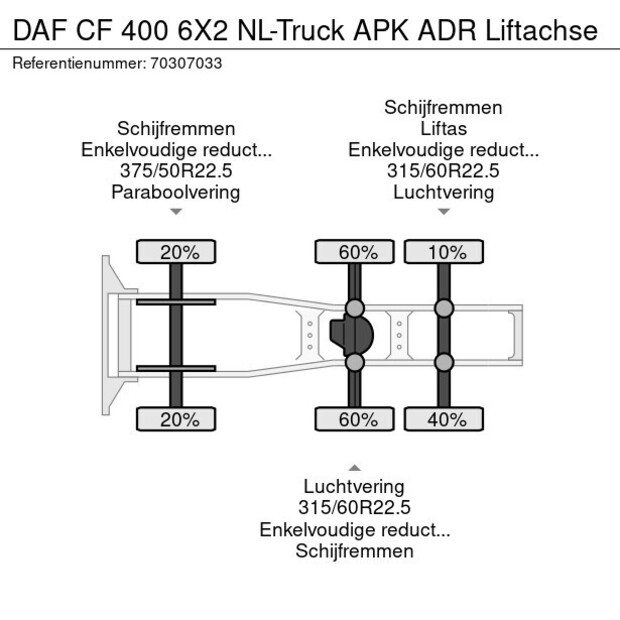 DAF CF 400 6X2 NL-Truck APK ADR Liftachse

Referentienummer: 70307033

Schijfremmen
Enkelvoudige reduct...
375/50R22.5
Paraboolvering

Schijfremmen
Liftas
Enkelvoudige reduct...
315/60R22.5
Luchtvering

20%

60%

10%

20%

60%

40%

Luchtvering
315/60R22.5
Enkelvoudige reduct...
Schijfremmen