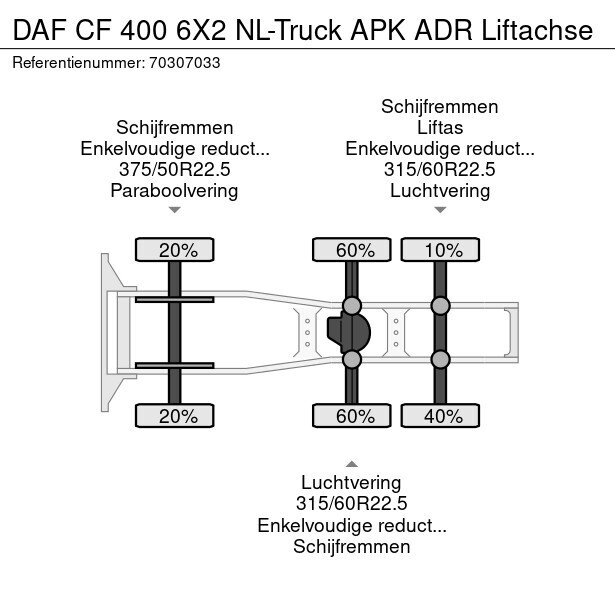 DAF CF 400 6X2 NL-Truck APK ADR Liftachse

Referentienummer: 70307033

Schijfremmen
Enkelvoudige reduct...
375/50R22.5
Paraboolvering

Schijfremmen
Liftas
Enkelvoudige reduct...
315/60R22.5
Luchtvering

20%

60%

10%

20%

60%

40%

Luchtvering
315/60R22.5
Enkelvoudige reduct...
Schijfremmen