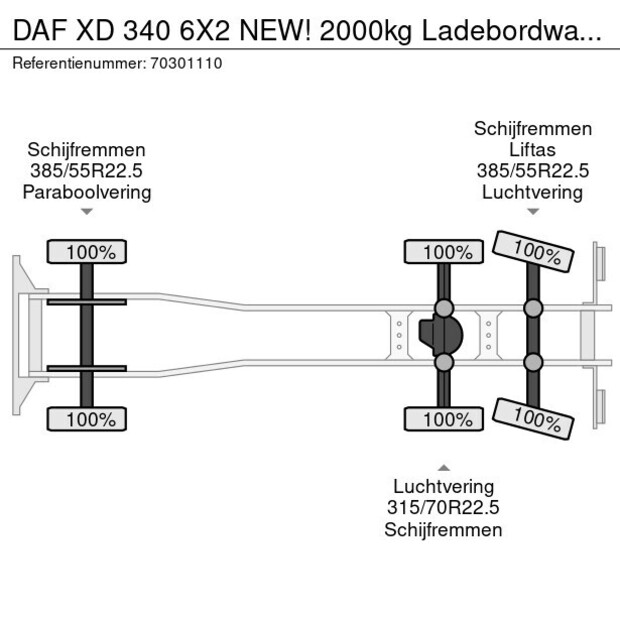 DAF XD 340 6X2 NEW! 2000kg Ladebordwa...
Referentienummer: 70301110

Schijfremmen
385/55R22.5
Paraboolvering

Schijfremmen
Liftas
385/55R22.5
Luchtvering

100%

100%

100%

100%

100%

100%

Luchtvering
315/70R22.5
Schijfremmen