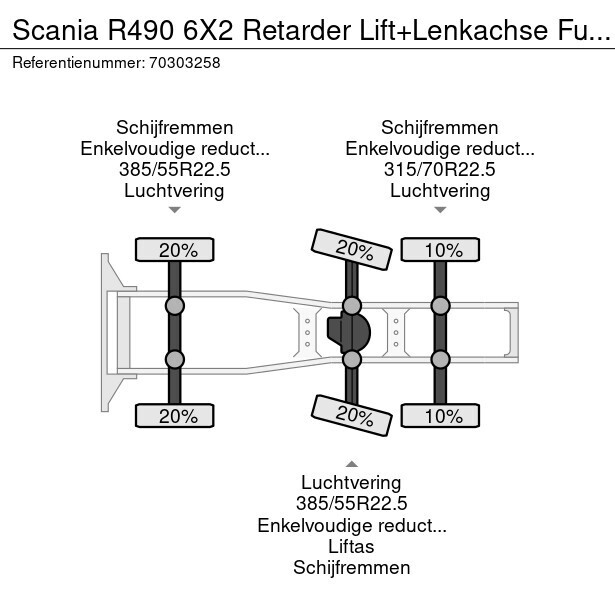 Scania R490 6X2 Retarder Lift+Lenkachse Fu...
Referentienummer: 70303258

Schijfremmen
Enkelvoudige reduct...
385/55R22.5
Luchtvering

Schijfremmen
Enkelvoudige reduct...
315/70R22.5
Luchtvering

20%
20%
10%
20%
20%
10%

Luchtvering
385/55R22.5
Enkelvoudige reduct...
Liftas
Schijfremmen