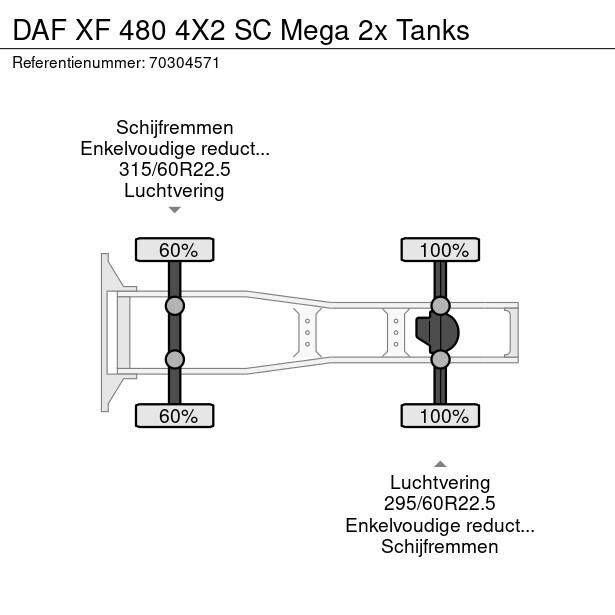 DAF XF 480 4X2 SC Mega 2x Tanks

Referentienummer: 70304571

Schijfremmen
Enkelvoudige reduct...
315/60R22.5
Luchtvering

60%

100%

60%

100%

Luchtvering
295/60R22.5
Enkelvoudige reduct...
Schijfremmen