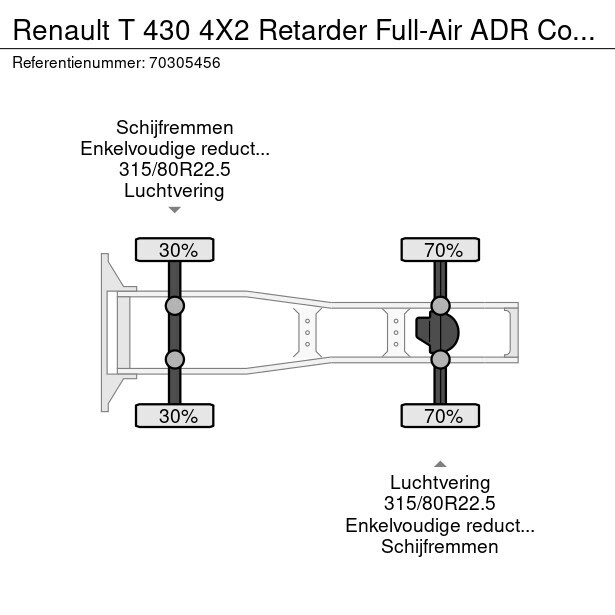 Renault T 430 4X2 Retarder Full-Air ADR Co...
Referentienummer: 70305456

Schijfremmen
Enkelvoudige reduct...
315/80R22.5
Luchtvering

30%

70%

30%

70%

Luchtvering
315/80R22.5
Enkelvoudige reduct...
Schijfremmen