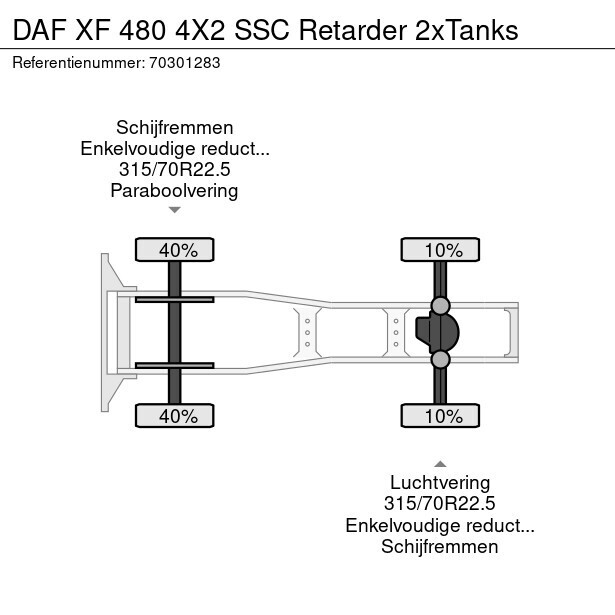 DAF XF 480 4X2 SSC Retarder 2xTanks

Referentienummer: 70301283

Schijfremmen
Enkelvoudige reduct...
315/70R22.5
Paraboolvering

40%

10%

40%

10%

Luchtvering
315/70R22.5
Enkelvoudige reduct...
Schijfremmen