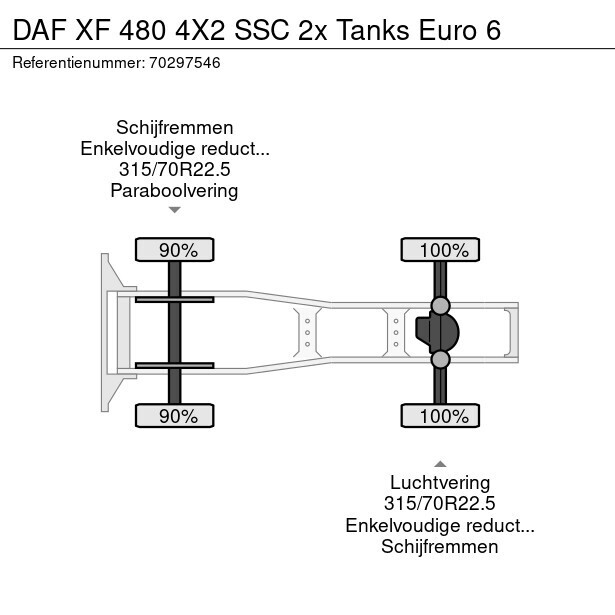 DAF XF 480 4X2 SSC 2x Tanks Euro 6

Referentienummer: 70297546

Schijfremmen
Enkelvoudige reduct...
315/70R22.5
Paraboolvering

90%

100%

90%

100%

Luchtvering
315/70R22.5
Enkelvoudige reduct...
Schijfremmen