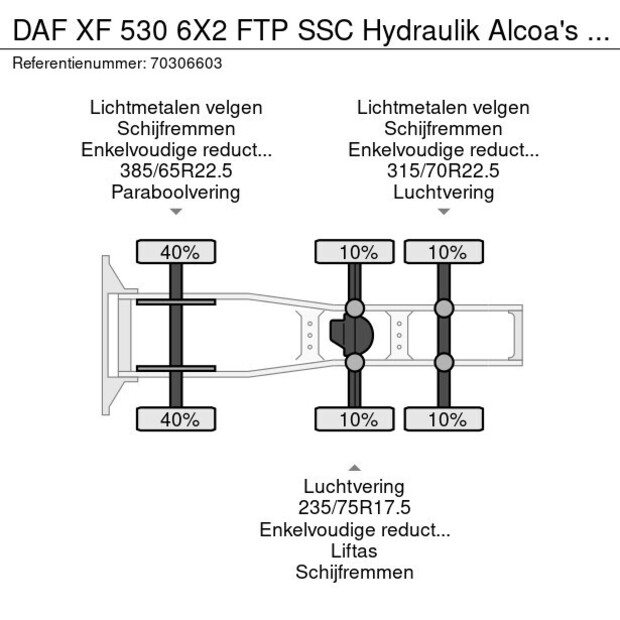 DAF XF 530 6X2 FTP SSC Hydraulik Alcoa's ...

Referentienummer: 70306603

Lichtmetalen velgen
Schijfremmen
Enkelvoudige reduct...
385/65R22.5
Paraboolvering

Lichtmetalen velgen
Schijfremmen
Enkelvoudige reduct...
315/70R22.5
Luchtvering

40%

10%

10%

40%

10%

10%

Luchtvering
235/75R17.5
Enkelvoudige reduct...
Liftas
Schijfremmen