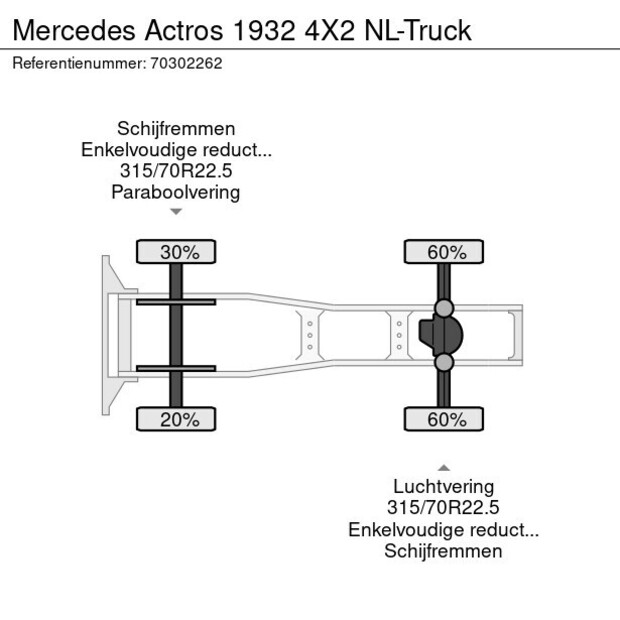 Mercedes Actros 1932 4X2 NL-Truck

Referentienummer: 70302262

Schijfremmen
Enkelvoudige reduct...
315/70R22.5
Paraboolvering

30%

60%

20%

60%

Luchtvering
315/70R22.5
Enkelvoudige reduct...
Schijfremmen