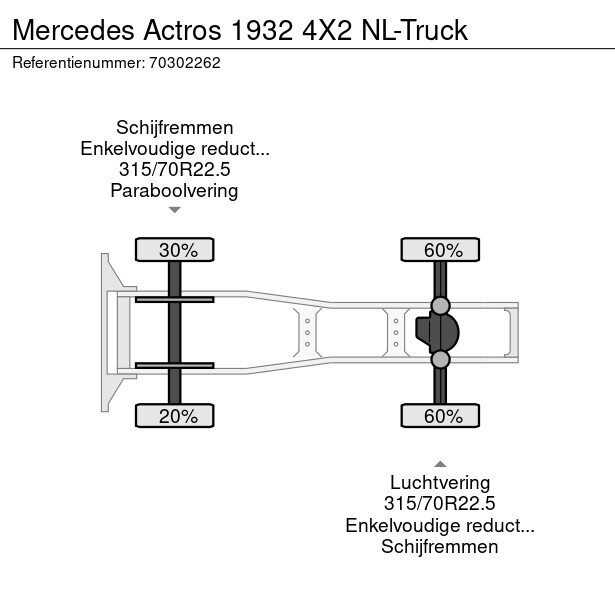 Mercedes Actros 1932 4X2 NL-Truck

Referentienummer: 70302262

Schijfremmen
Enkelvoudige reduct...
315/70R22.5
Paraboolvering

30%

60%

20%

60%

Luchtvering
315/70R22.5
Enkelvoudige reduct...
Schijfremmen