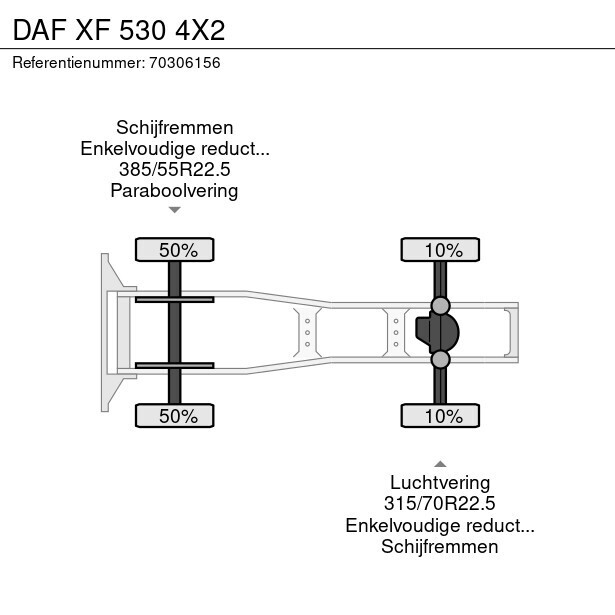 DAF XF 530 4X2

Referentienummer: 70306156

Schijfremmen
Enkelvoudige reduct...
385/55R22.5
Paraboolvering

50%

10%

50%

10%

Luchtvering
315/70R22.5
Enkelvoudige reduct...
Schijfremmen