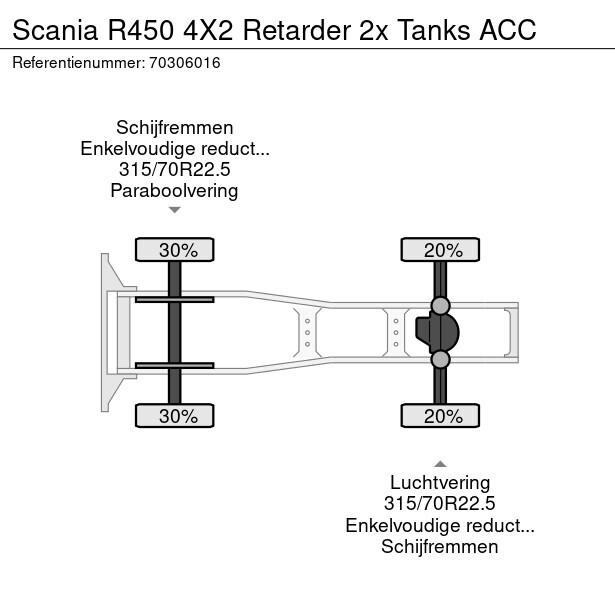 Scania R450 4X2 Retarder 2x Tanks ACC

Referentienummer: 70306016

Schijfremmen
Enkelvoudige reduct...
315/70R22.5
Paraboolvering

30%

20%

30%

20%

Luchtvering
315/70R22.5
Enkelvoudige reduct...
Schijfremmen