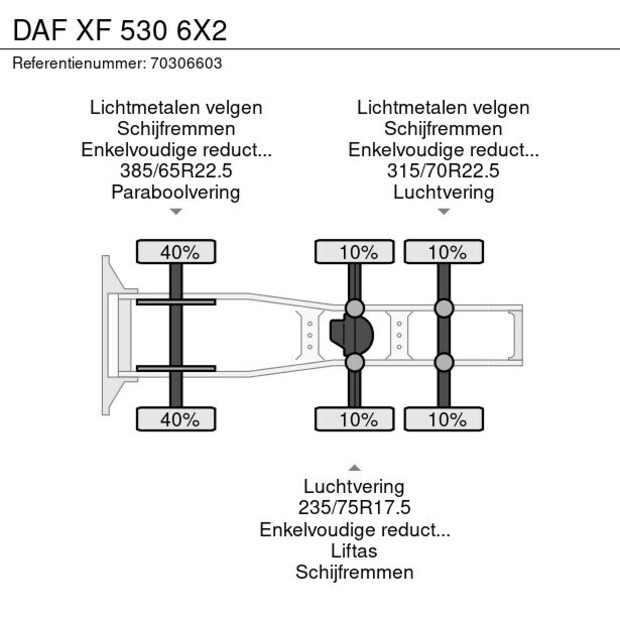 DAF XF 530 6X2

Referentienummer: 70306603

Lichtmetalen velgen
Schijfremmen
Enkelvoudige reduct...
385/65R22.5
Paraboolvering

Lichtmetalen velgen
Schijfremmen
Enkelvoudige reduct...
315/70R22.5
Luchtvering

40%
10%
10%
40%
10%
10%

Luchtvering
235/75R17.5
Enkelvoudige reduct...
Liftas
Schijfremmen