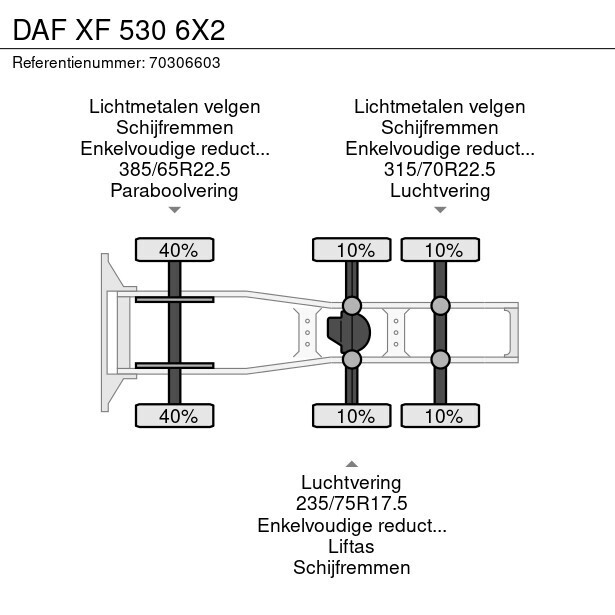 DAF XF 530 6X2

Referentienummer: 70306603

Lichtmetalen velgen
Schijfremmen
Enkelvoudige reduct...
385/65R22.5
Paraboolvering

Lichtmetalen velgen
Schijfremmen
Enkelvoudige reduct...
315/70R22.5
Luchtvering

40%

10%

10%

40%

10%

10%

Luchtvering
235/75R17.5
Enkelvoudige reduct...
Liftas
Schijfremmen