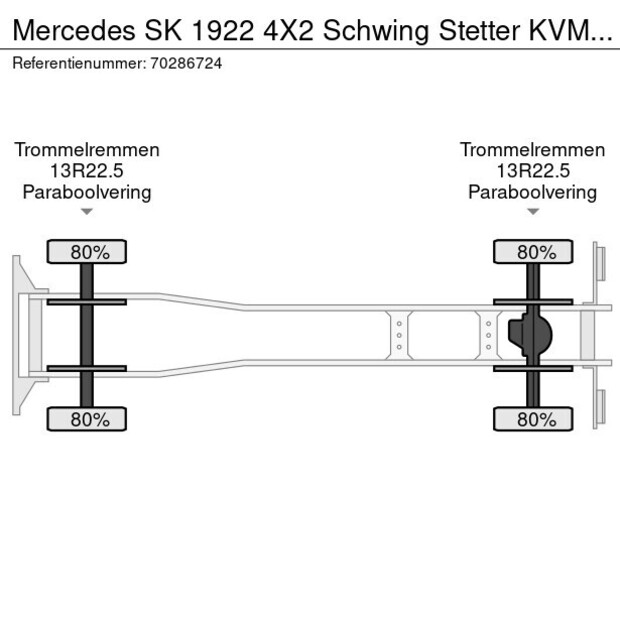 Mercedes SK 1922 4X2 Schwing Stetter KVM...
Referentienummer: 70286724

Trommelremmen
13R22.5
Paraboolvering

Trommelremmen
13R22.5
Paraboolvering

80%

80%

80%

80%