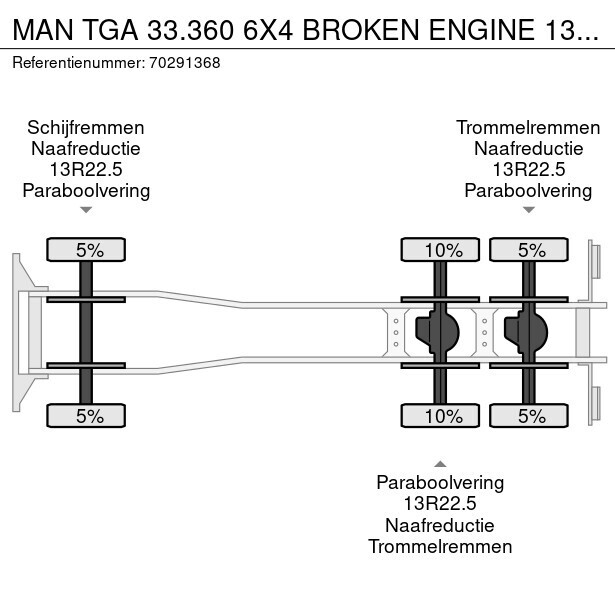 MAN TGA 33.360 6X4 BROKEN ENGINE 13...
Referentienummer: 70291368

Schijfremmen
Naafreductie
13R22.5
Paraboolvering

Trommelremmen
Naafreductie
13R22.5
Paraboolvering

5%
10%
5%

5%
10%
5%

Paraboolvering
13R22.5
Naafreductie
Trommelremmen