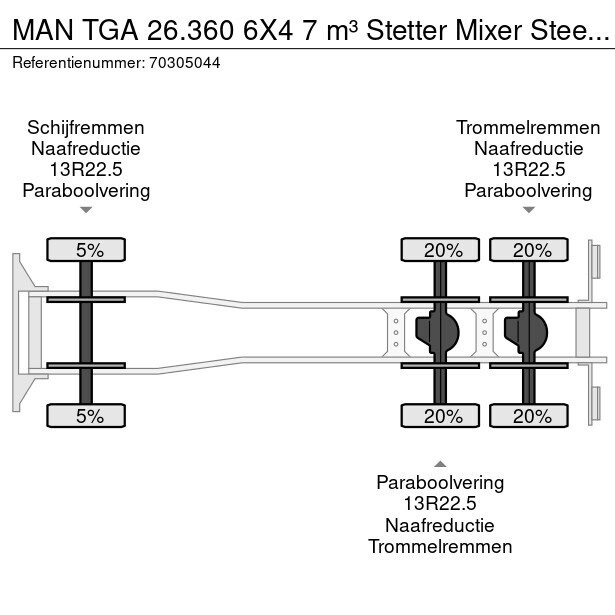 MAN TGA 26.360 6X4 7 m³ Stetter Mixer Stee...
Referentienummer: 70305044

Schijfremmen
Naafreductie
13R22.5
Paraboolvering

Trommelremmen
Naafreductie
13R22.5
Paraboolvering

5%
20%
20%

5%
20%
20%

Paraboolvering
13R22.5
Naafreductie
Trommelremmen