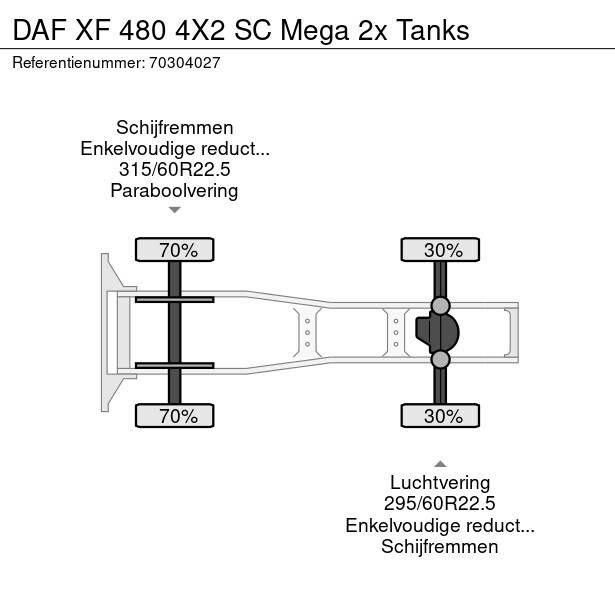 DAF XF 480 4X2 SC Mega 2x Tanks

Referentienummer: 70304027

Schijfremmen
Enkelvoudige reduct...
315/60R22.5
Paraboolvering

70%

30%

70%

30%

Luchtvering
295/60R22.5
Enkelvoudige reduct...
Schijfremmen