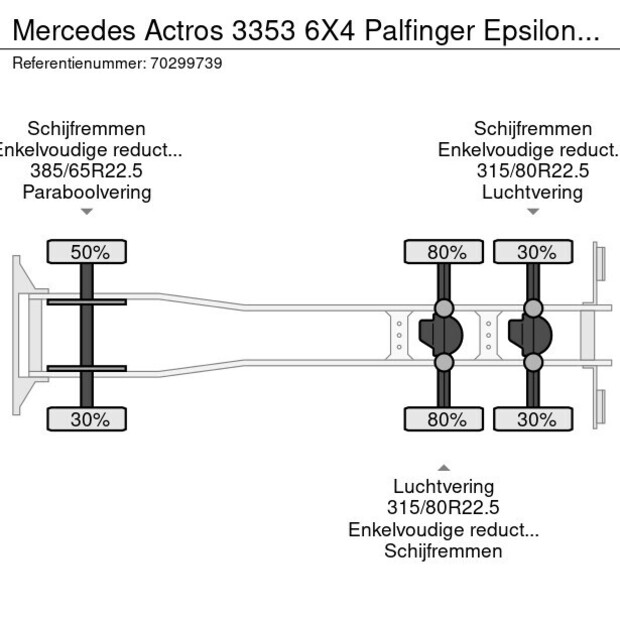 Mercedes Actros 3353 6X4 Palfinger Epsilon...
Referentienummer: 70299739

Schijfremmen
Enkelvoudige reduct...
385/65R22.5
Paraboolvering

Schijfremmen
Enkelvoudige reduct.
315/80R22.5
Luchtvering

50%

80%

30%

30%

80%

30%

Luchtvering
315/80R22.5
Enkelvoudige reduct...
Schijfremmen