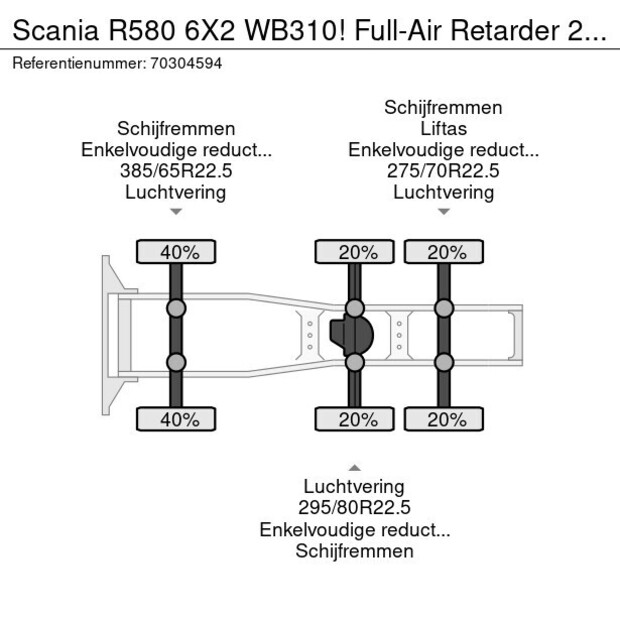 Scania R580 6X2 WB310! Full-Air Retarder 2...

Referentienummer: 70304594

Schijfremmen
Enkelvoudige reduct...
385/65R22.5
Luchtvering

Schijfremmen
Liftas
Enkelvoudige reduct...
275/70R22.5
Luchtvering

40%

20%

20%

40%

20%

20%

Luchtvering
295/80R22.5
Enkelvoudige reduct...
Schijfremmen