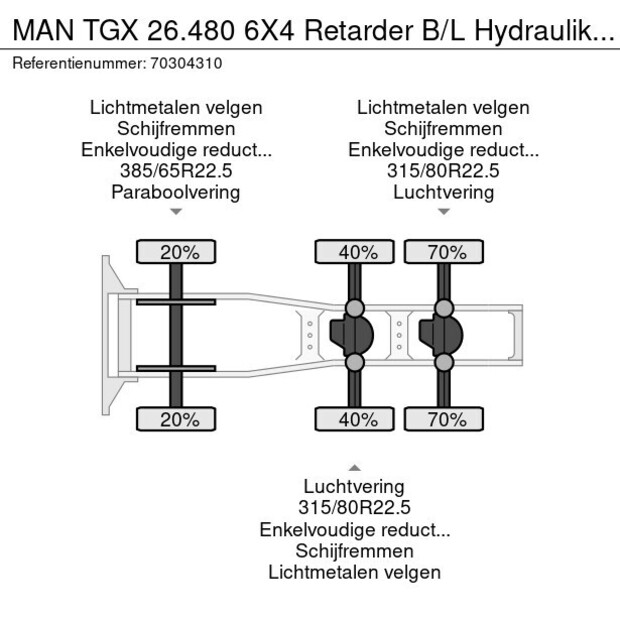 MAN TGX 26.480 6X4 Retarder B/L Hydraulik...
Referentienummer: 70304310

Lichtmetalen velgen
Schijfremmen
Enkelvoudige reduct...
385/65R22.5
Paraboolvering

Lichtmetalen velgen
Schijfremmen
Enkelvoudige reduct...
315/80R22.5
Luchtvering

20%
40%
70%
20%
40%
70%

Luchtvering
315/80R22.5
Enkelvoudige reduct...
Schijfremmen
Lichtmetalen velgen