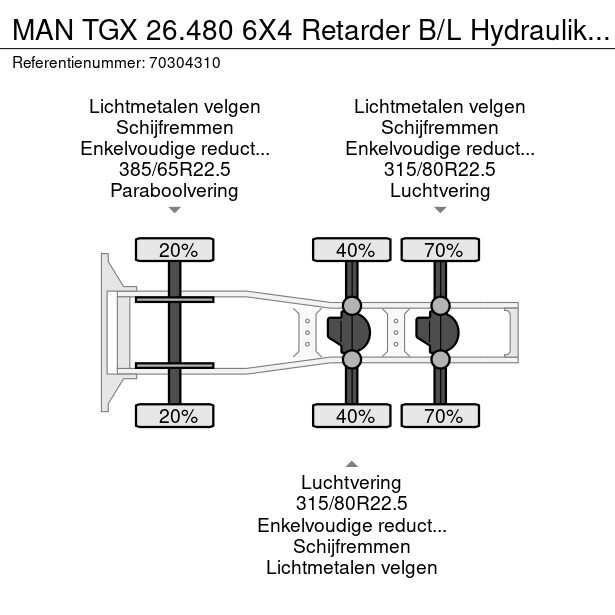 MAN TGX 26.480 6X4 Retarder B/L Hydraulik...
Referentienummer: 70304310

Lichtmetalen velgen
Schijfremmen
Enkelvoudige reduct...
385/65R22.5
Paraboolvering

Lichtmetalen velgen
Schijfremmen
Enkelvoudige reduct...
315/80R22.5
Luchtvering

20%
40%
70%
20%
40%
70%

Luchtvering
315/80R22.5
Enkelvoudige reduct...
Schijfremmen
Lichtmetalen velgen