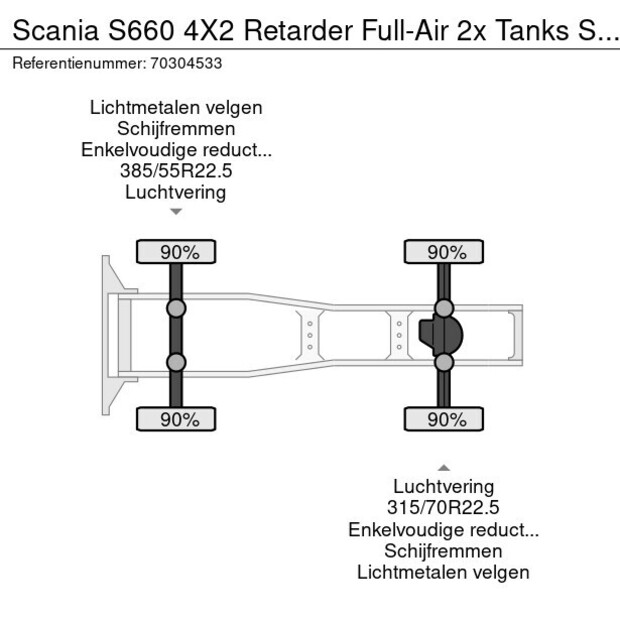 Scania S660 4X2 Retarder Full-Air 2x Tanks S...
Referentienummer: 70304533

Lichtmetalen velgen
Schijfremmen
Enkelvoudige reduct...
385/55R22.5
Luchtvering

90%
90%
90%
90%

Luchtvering
315/70R22.5
Enkelvoudige reduct...
Schijfremmen
Lichtmetalen velgen