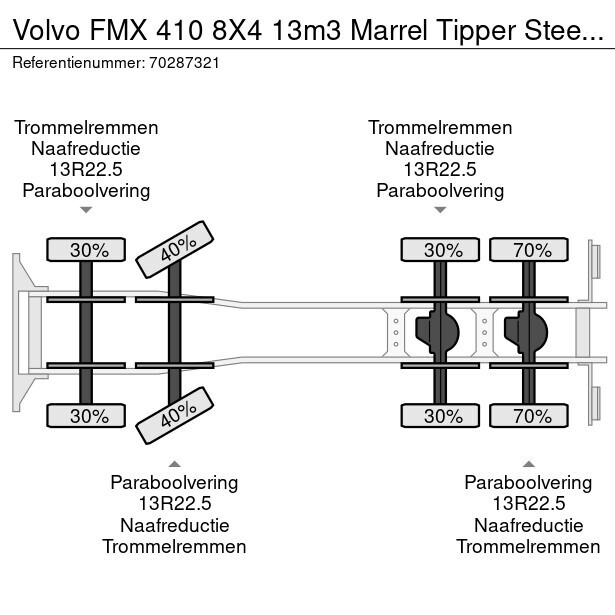 Volvo FMX 410 8X4 13m3 Marrel Tipper Stee...

Referentienummer: 70287321

Trommelremmen
Naafreductie
13R22.5
Paraboolvering

Trommelremmen
Naafreductie
13R22.5
Paraboolvering

30%

40%

30%

70%

30%

40%

30%

70%

Paraboolvering
13R22.5
Naafreductie
Trommelremmen

Paraboolvering
13R22.5
Naafreductie
Trommelremmen