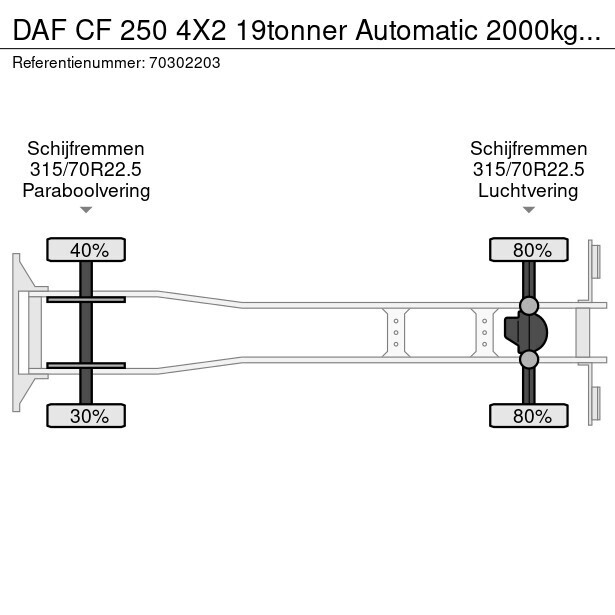 DAF CF 250 4X2 19tonner Automatic 2000kg...
Referentienummer: 70302203

Schijfremmen
315/70R22.5
Paraboolvering

Schijfremmen
315/70R22.5
Luchtvering

40%

80%

30%

80%