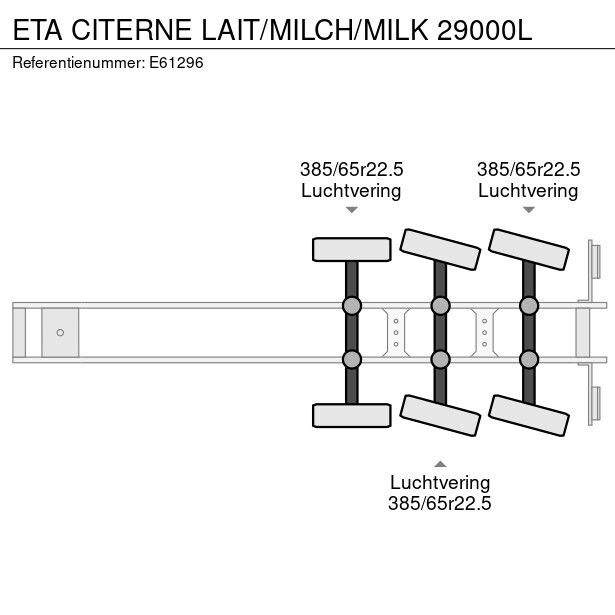 ETA CITERNE LAIT/MILCH/MILK 29000L
Referentienummer: E61296

385/65r22.5
Luchtvering

385/65r22.5
Luchtvering

Luchtvering
385/65r22.5