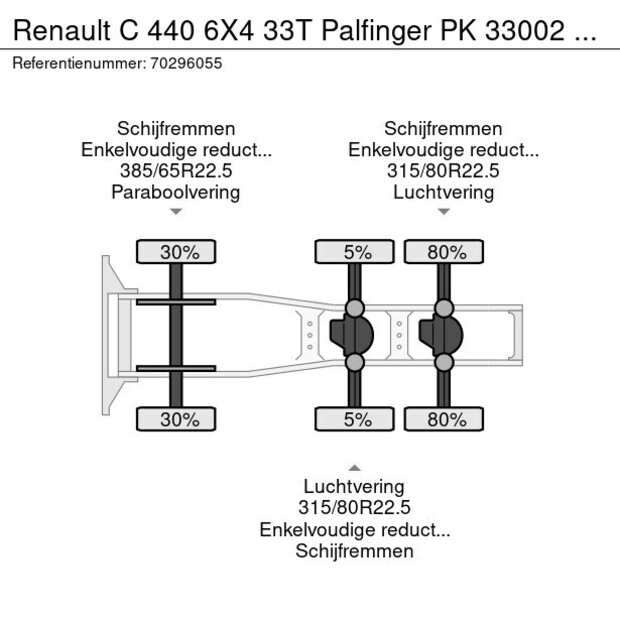 Renault C 440 6X4 33T Palfinger PK 33002 ...
Referentienummer: 70296055

Schijfremmen
Enkelvoudige reduct...
385/65R22.5
Paraboolvering

Schijfremmen
Enkelvoudige reduct...
315/80R22.5
Luchtvering

30%

5%

80%

30%

5%

80%

Luchtvering
315/80R22.5
Enkelvoudige reduct...
Schijfremmen