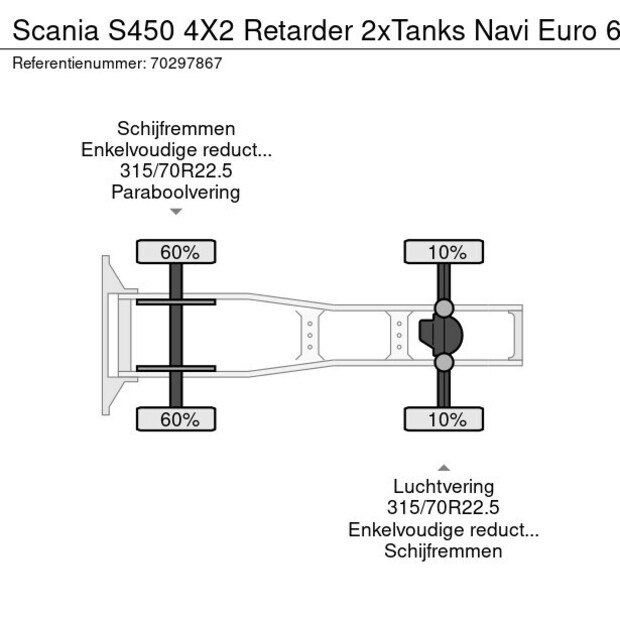 Scania S450 4X2 Retarder 2xTanks Navi Euro 6

Referentienummer: 70297867

Schijfremmen
Enkelvoudige reduct...
315/70R22.5
Paraboolvering

60%

10%

60%

10%

Luchtvering
315/70R22.5
Enkelvoudige reduct...
Schijfremmen