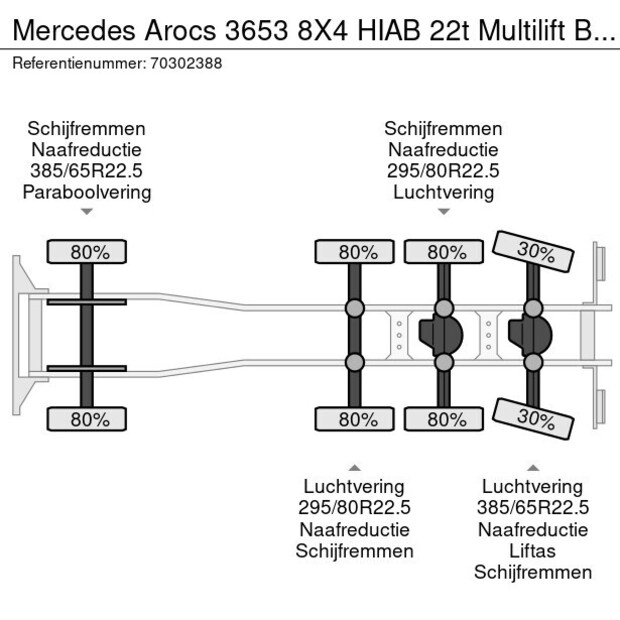 Mercedes Arocs 3653 8X4 HIAB 22t Multilift B...
Referentienummer: 70302388

Schijfremmen
Naafreductie
385/65R22.5
Paraboolvering

Schijfremmen
Naafreductie
295/80R22.5
Luchtvering

80%
80%
80%
30%

80%
80%
80%
30%

Luchtvering
295/80R22.5
Naafreductie
Schijfremmen

Luchtvering
385/65R22.5
Naafreductie
Liftas
Schijfremmen