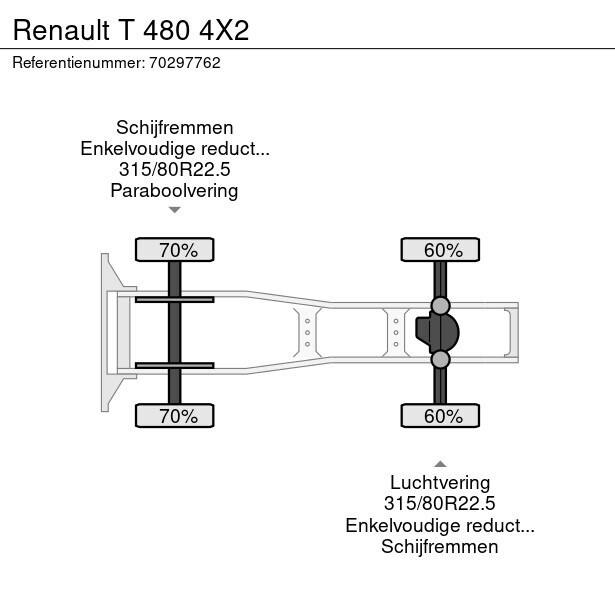 Renault T 480 4X2

Referentienummer: 70297762

Schijfremmen
Enkelvoudige reduct...
315/80R22.5
Paraboolvering

70%

60%

70%

60%

Luchtvering
315/80R22.5
Enkelvoudige reduct...
Schijfremmen