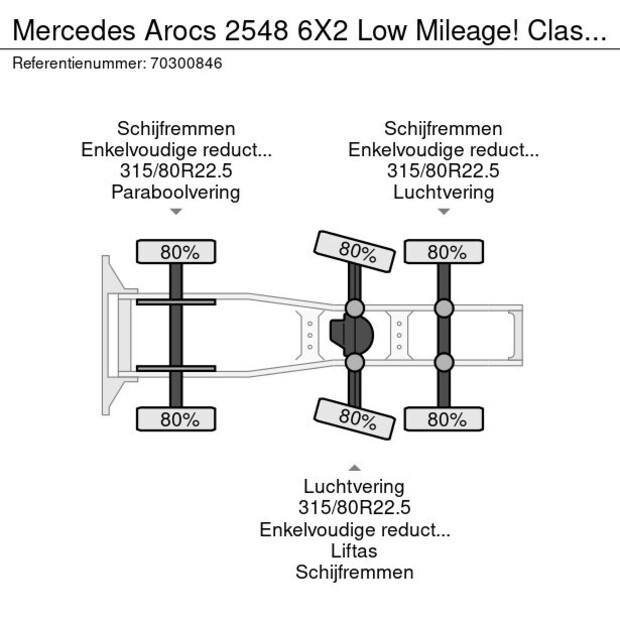 Mercedes Arocs 2548 6X2 Low Mileage! Clas...

Referentienummer: 70300846

Schijfremmen
Enkelvoudige reduct...
315/80R22.5
Paraboolvering

Schijfremmen
Enkelvoudige reduct...
315/80R22.5
Luchtvering

80%

80%

80%

80%

80%

80%

Luchtvering
315/80R22.5
Enkelvoudige reduct...
Liftas
Schijfremmen