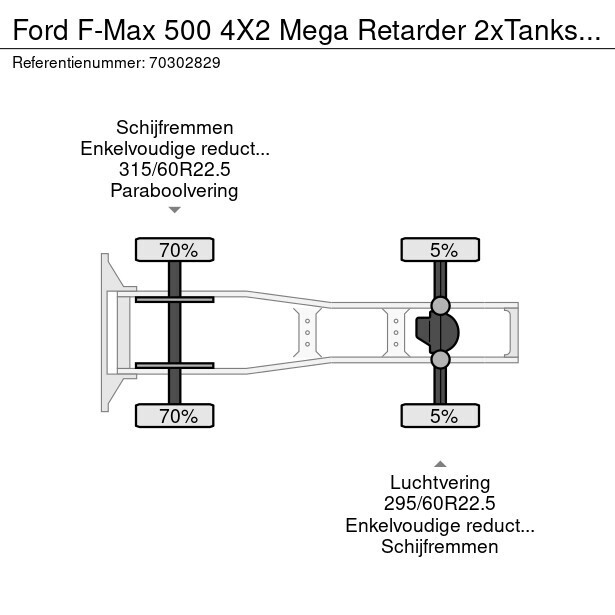 Ford F-Max 500 4X2 Mega Retarder 2xTanks...

Referentienummer: 70302829

Schijfremmen
Enkelvoudige reduct...
315/60R22.5
Paraboolvering

70%

5%

70%

5%

Luchtvering
295/60R22.5
Enkelvoudige reduct...
Schijfremmen