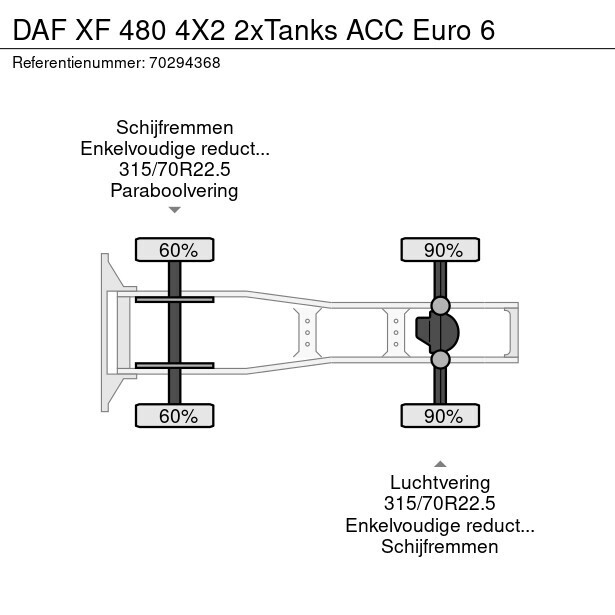 DAF XF 480 4X2 2xTanks ACC Euro 6

Referentienummer: 70294368

Schijfremmen
Enkelvoudige reduct...
315/70R22.5
Paraboolvering

60%

90%

60%

90%

Luchtvering
315/70R22.5
Enkelvoudige reduct...
Schijfremmen