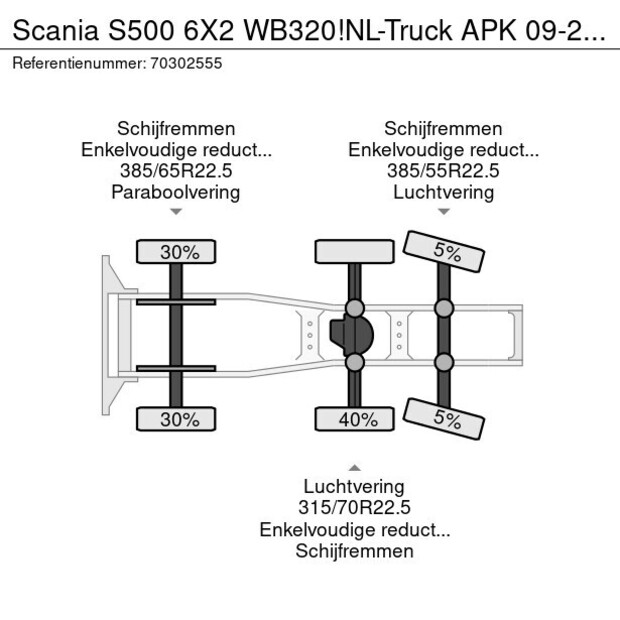 Scania S500 6X2 WB320!NL-Truck APK 09-2...

Referentienummer: 70302555

Schijfremmen
Enkelvoudige reduct...
385/65R22.5
Paraboolvering

Schijfremmen
Enkelvoudige reduct...
385/55R22.5
Luchtvering

30%

5%

30%

40%

5%

Luchtvering
315/70R22.5
Enkelvoudige reduct...
Schijfremmen