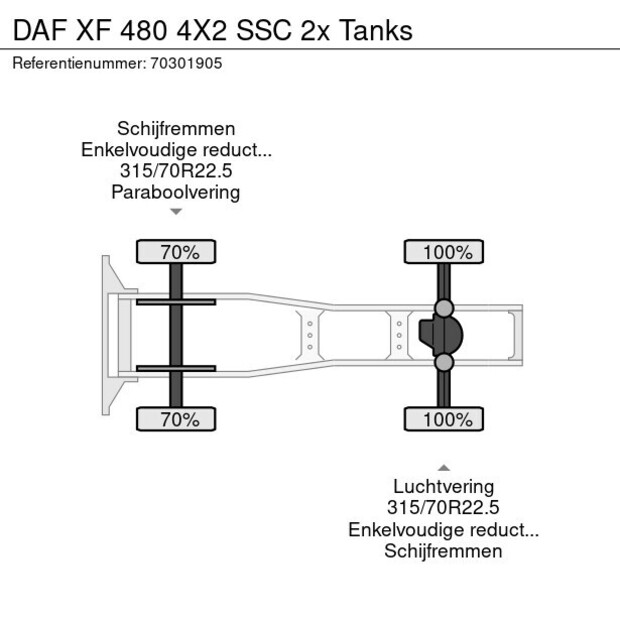 DAF XF 480 4X2 SSC 2x Tanks

Referentienummer: 70301905

Schijfremmen
Enkelvoudige reduct...
315/70R22.5
Paraboolvering

70%

100%

70%

100%

Luchtvering
315/70R22.5
Enkelvoudige reduct...
Schijfremmen