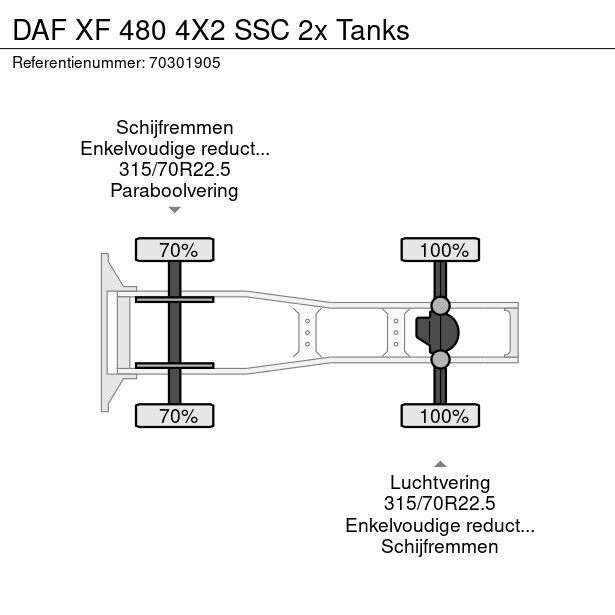 DAF XF 480 4X2 SSC 2x Tanks

Referentienummer: 70301905

Schijfremmen
Enkelvoudige reduct...
315/70R22.5
Paraboolvering

70%

100%

70%

100%

Luchtvering
315/70R22.5
Enkelvoudige reduct...
Schijfremmen