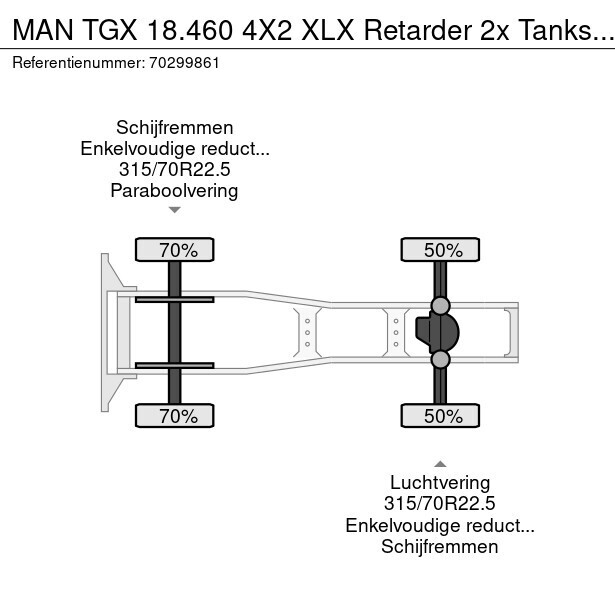 MAN TGX 18.460 4X2 XLX Retarder 2x Tanks...

Referentienummer: 70299861

Schijfremmen
Enkelvoudige reduct...
315/70R22.5
Paraboolvering

70%

50%

70%

50%

Luchtvering
315/70R22.5
Enkelvoudige reduct...
Schijfremmen