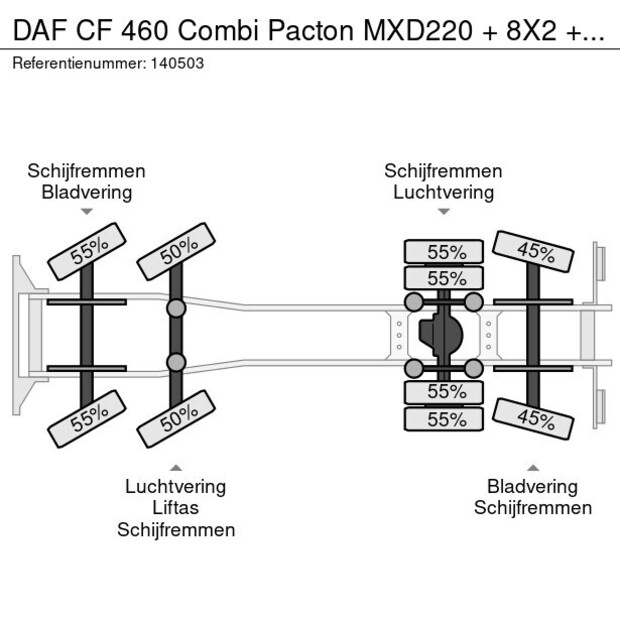 DAF CF 460 Combi Pacton MXD220 + 8X2 +...
Referentienummer: 140503

Schijfremmen
Bladvering

Schijfremmen
Luchtvering

55%
50%
55%
55%
45%

55%
50%
55%
55%
45%

Luchtvering
Liftas
Schijfremmen

Bladvering
Schijfremmen