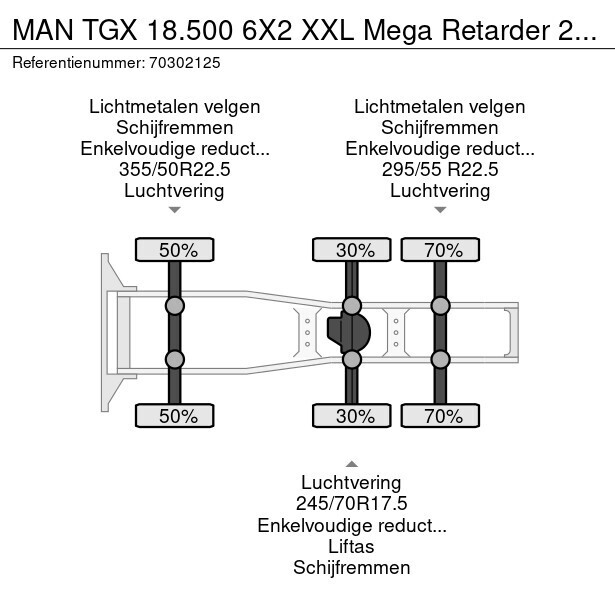 MAN TGX 18.500 6X2 XXL Mega Retarder 2...

Referentienummer: 70302125

Lichtmetalen velgen
Schijfremmen
Enkelvoudige reduct...
355/50R22.5
Luchtvering

Lichtmetalen velgen
Schijfremmen
Enkelvoudige reduct...
295/55 R22.5
Luchtvering

50%

30%

70%

50%

30%

70%

Luchtvering
245/70R17.5
Enkelvoudige reduct...
Liftas
Schijfremmen