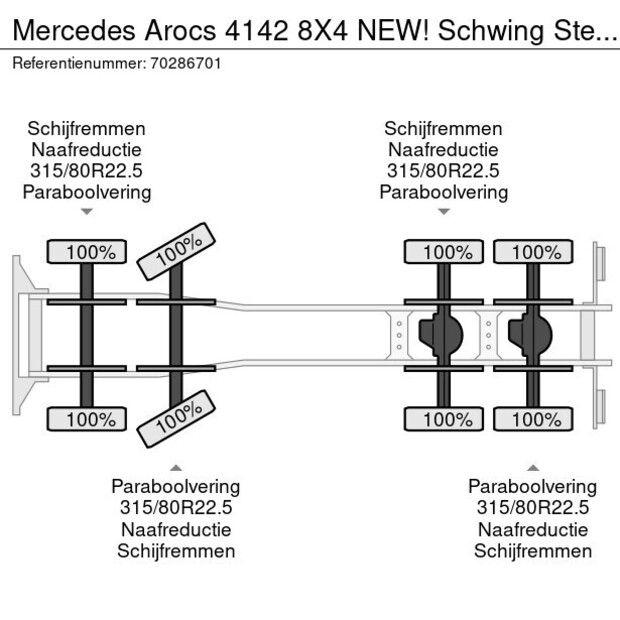 Mercedes Arocs 4142 8X4 NEW! Schwing Ste...

Referentienummer: 70286701

Schijfremmen
Naafreductie
315/80R22.5
Paraboolvering

Schijfremmen
Naafreductie
315/80R22.5
Paraboolvering

100%

100%

100%

100%

100%

100%

100%

100%

Paraboolvering
315/80R22.5
Naafreductie
Schijfremmen

Paraboolvering
315/80R22.5
Naafreductie
Schijfremmen